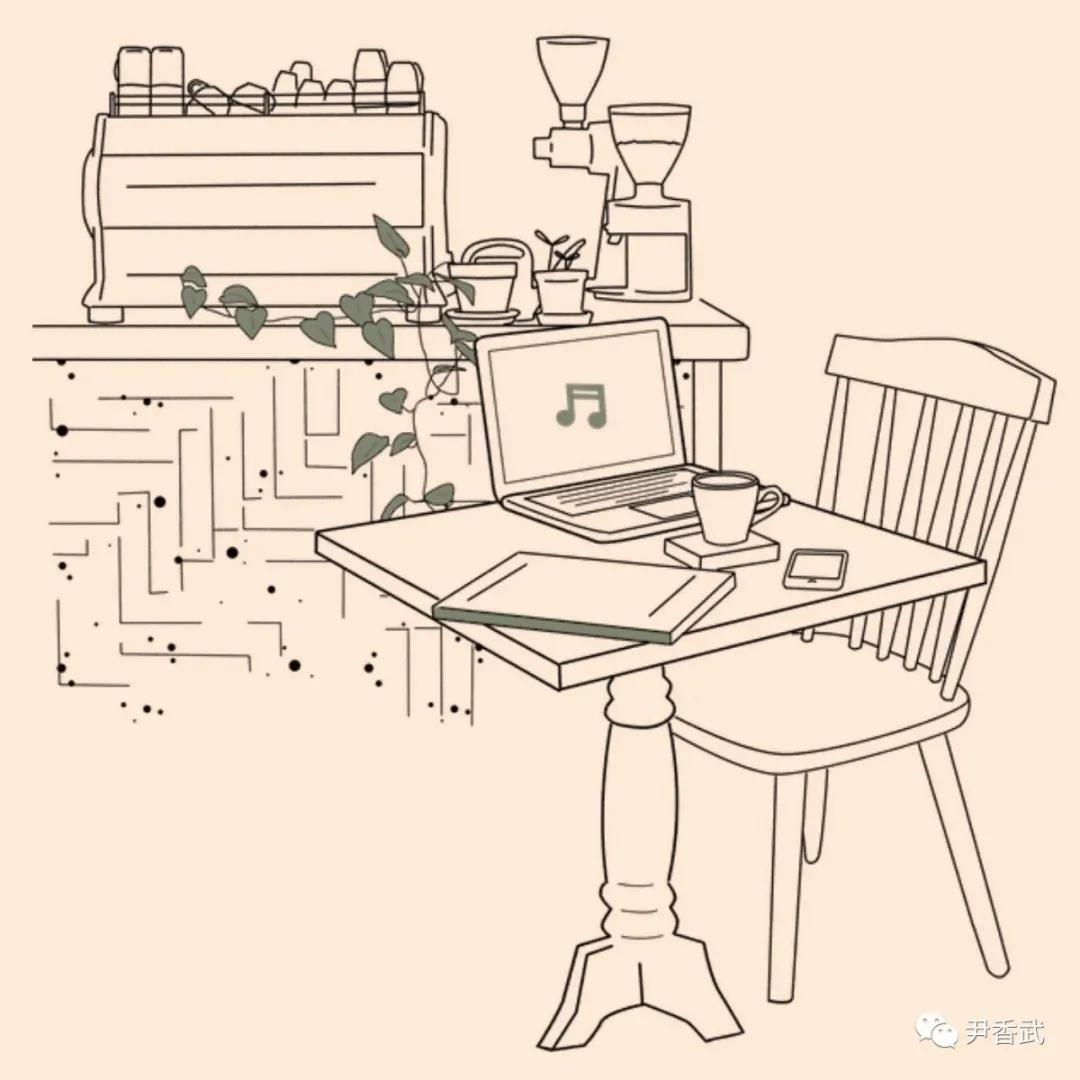 尹香武